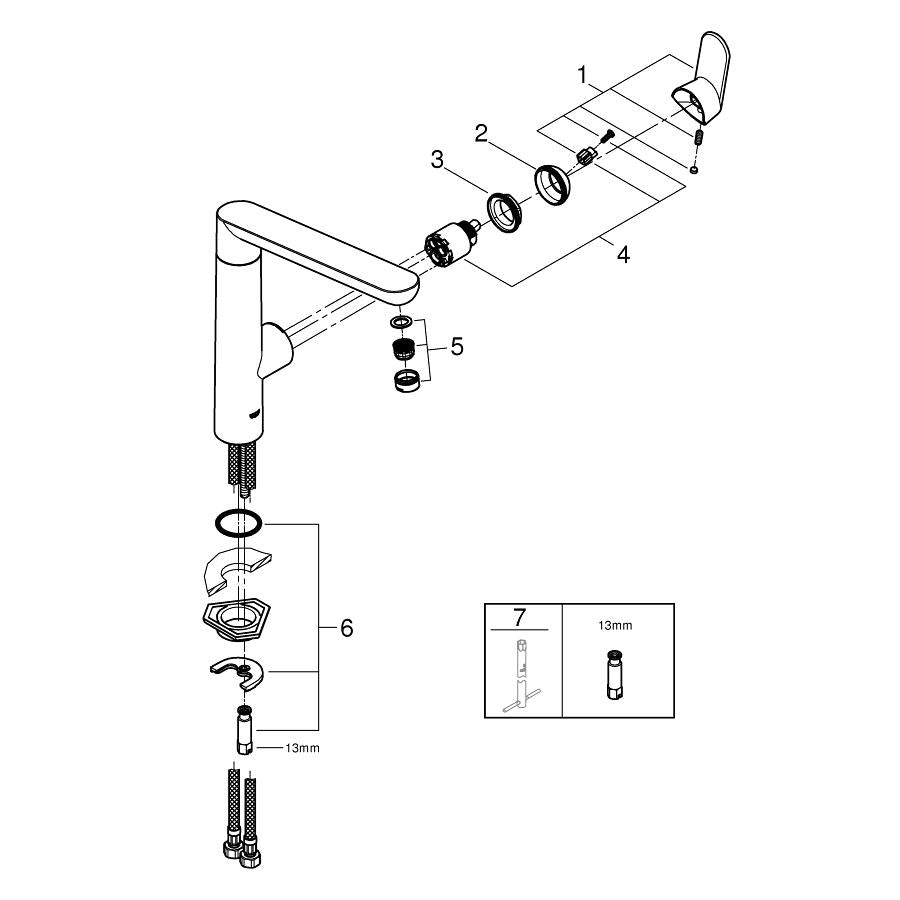 1
2
3
4
5
6
13mm
7
13mm